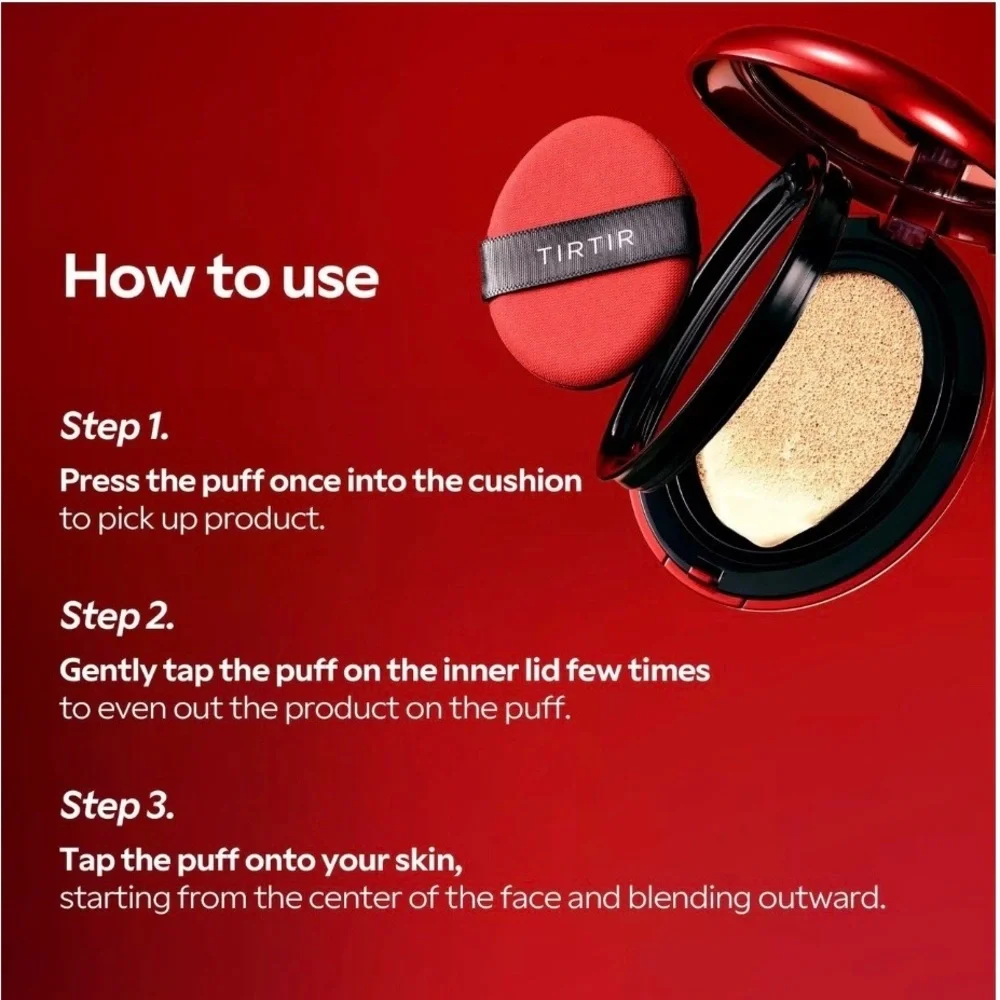 TIRTIR

How to use

Step 1.
Press the puff once into the cushion to pick up product.

Step 2.
Gently tap the puff on the inner lid few times to even out the product on the puff.

Step 3.
Tap the puff onto your skin, starting from the center of the face and blending outward.